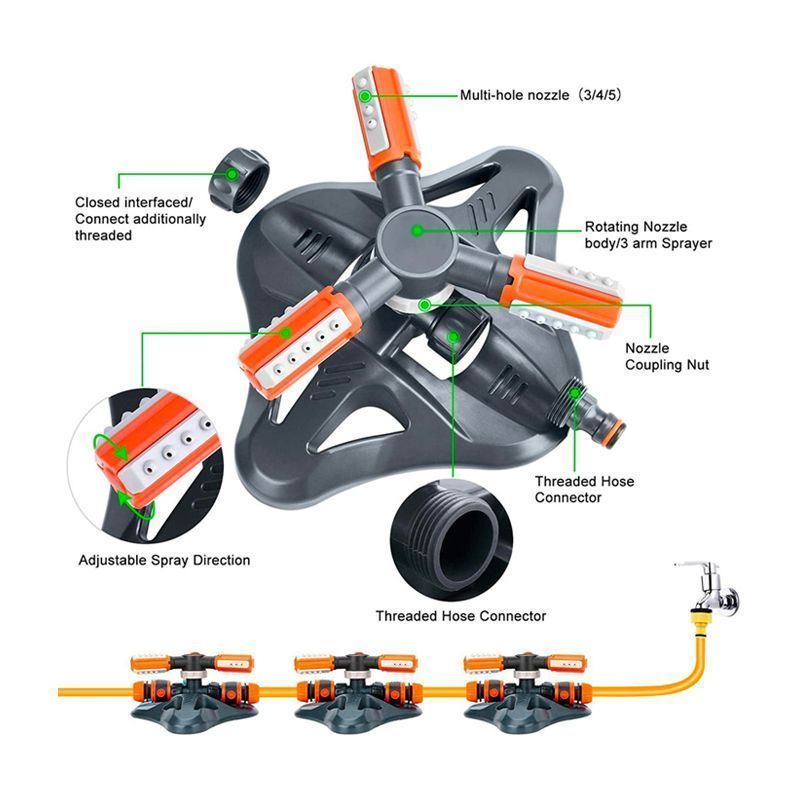 Multi-hole nozzle（3/4/5）

Closed interfaced/
Connect additionally threaded

Rotating Nozzle body/3 arm Sprayer

Nozzle Coupling Nut

Threaded Hose Connector

Adjustable Spray Direction

Threaded Hose Connector